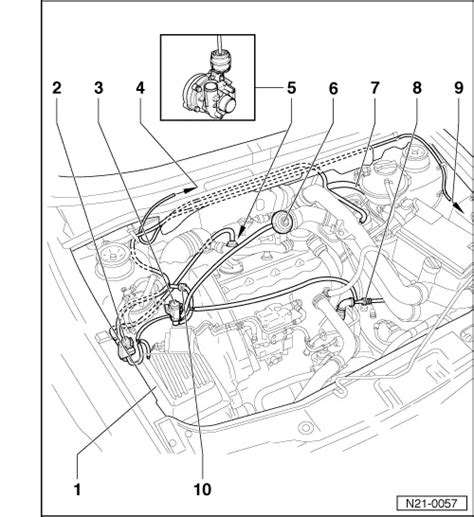 2
3
4
5
6
7
8
9
1
10
N21-0057